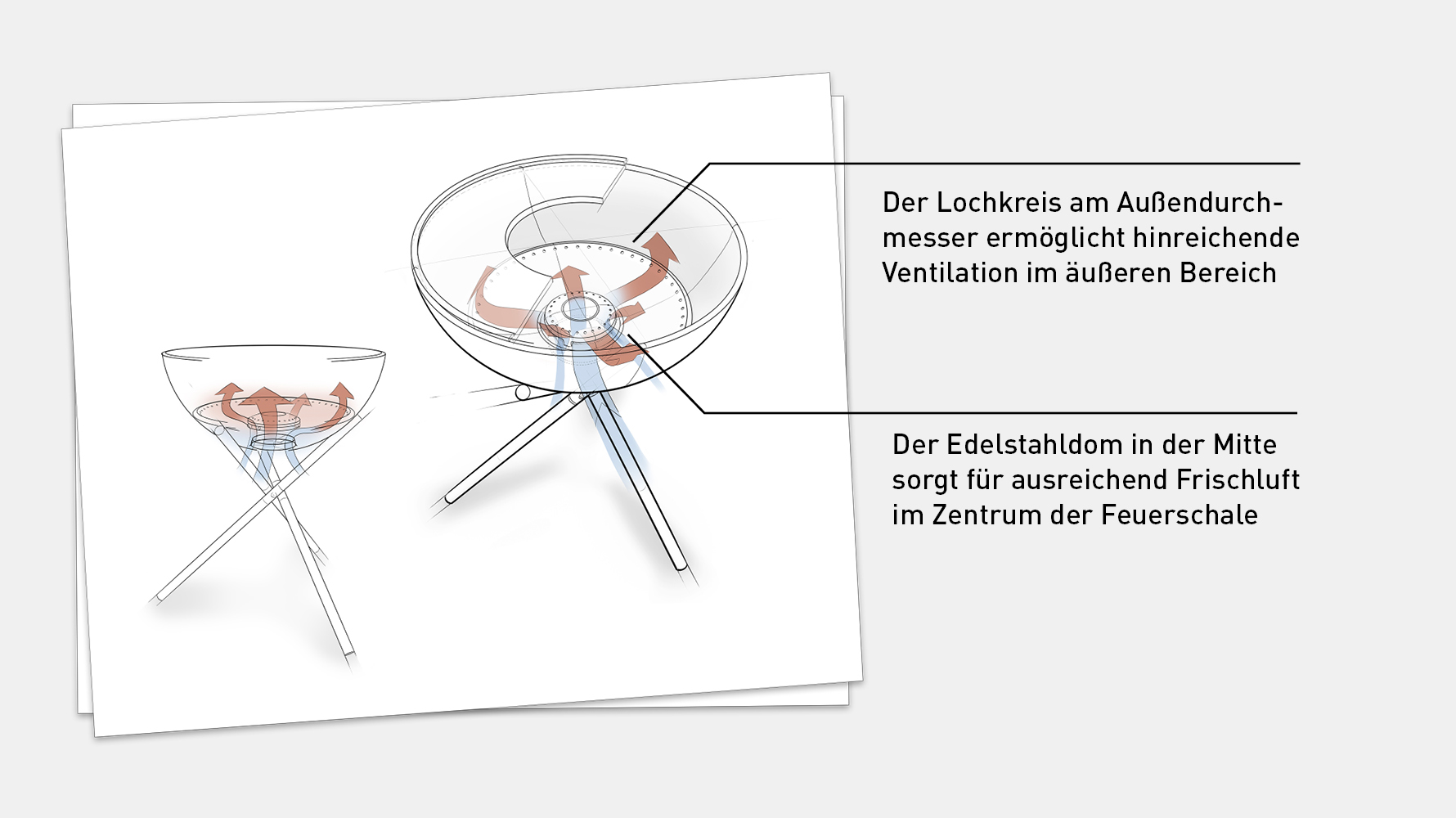 Der Lochkreis am Außendurchmesser ermöglicht hinreichende Ventilation im äußeren Bereich

Der Edelstahldom in der Mitte sorgt für ausreichend Frischluft im Zentrum der Feuerschale