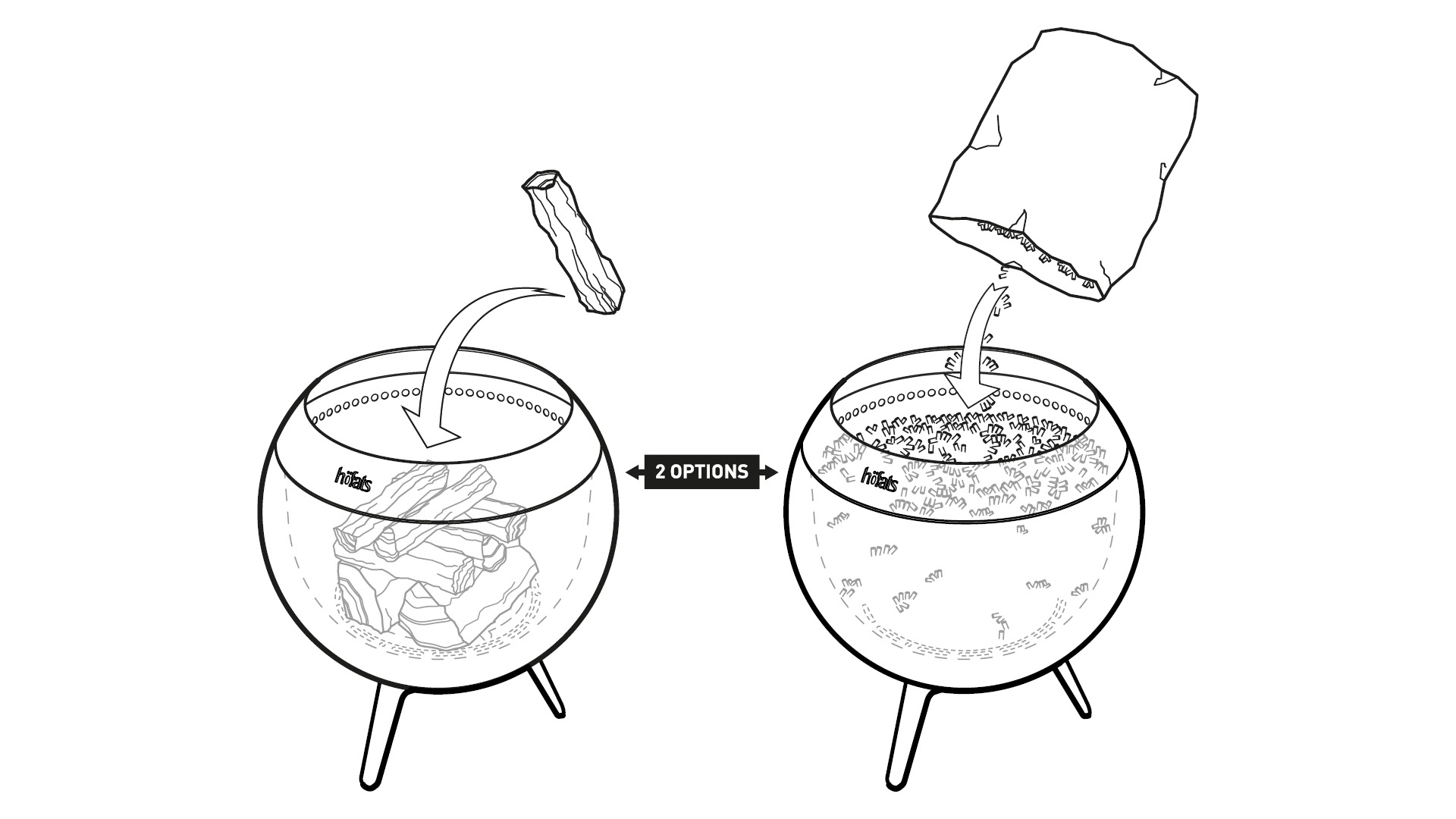 höfats

2 OPTIONS

höfats